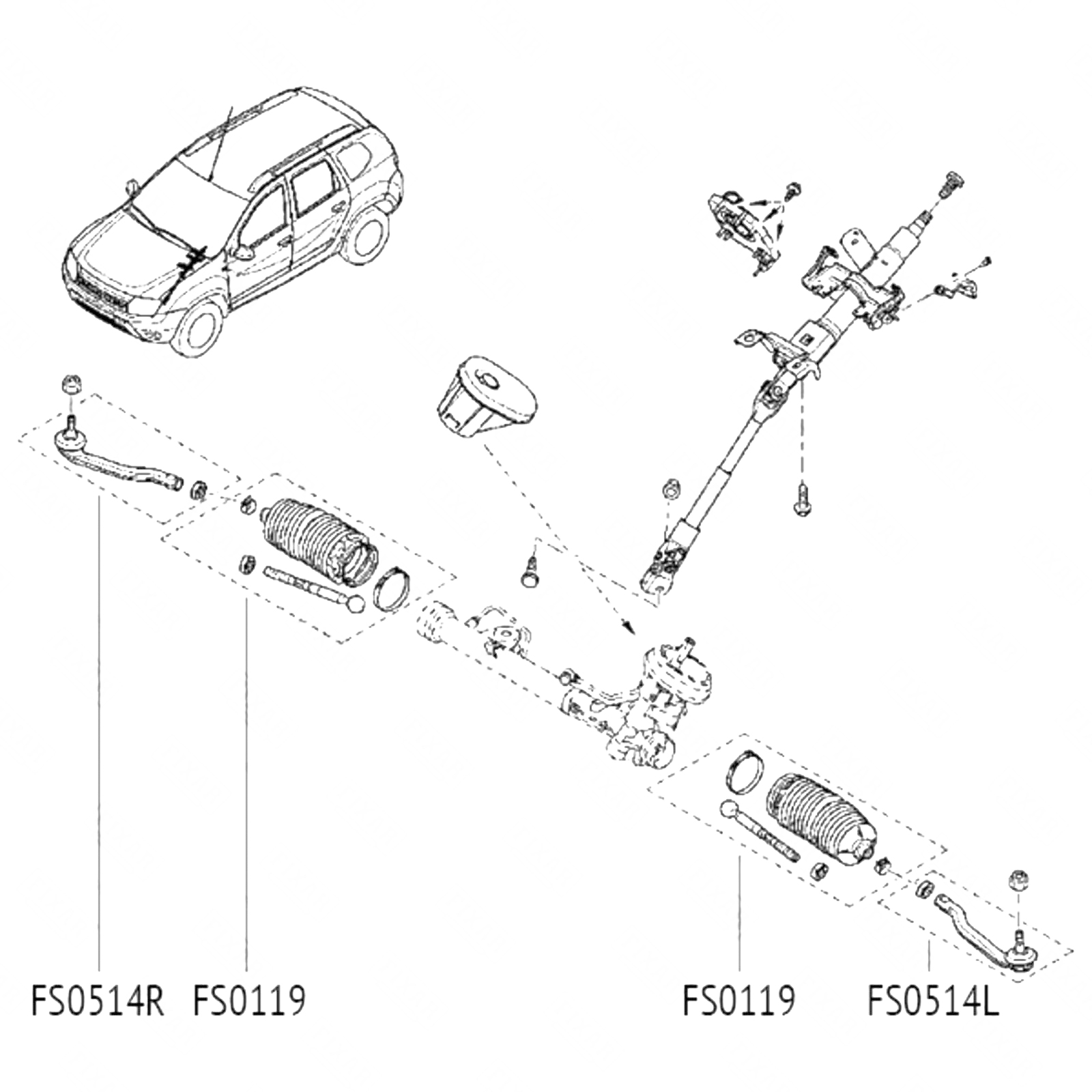 FS0514R FS0119

FS0119 FS0514L