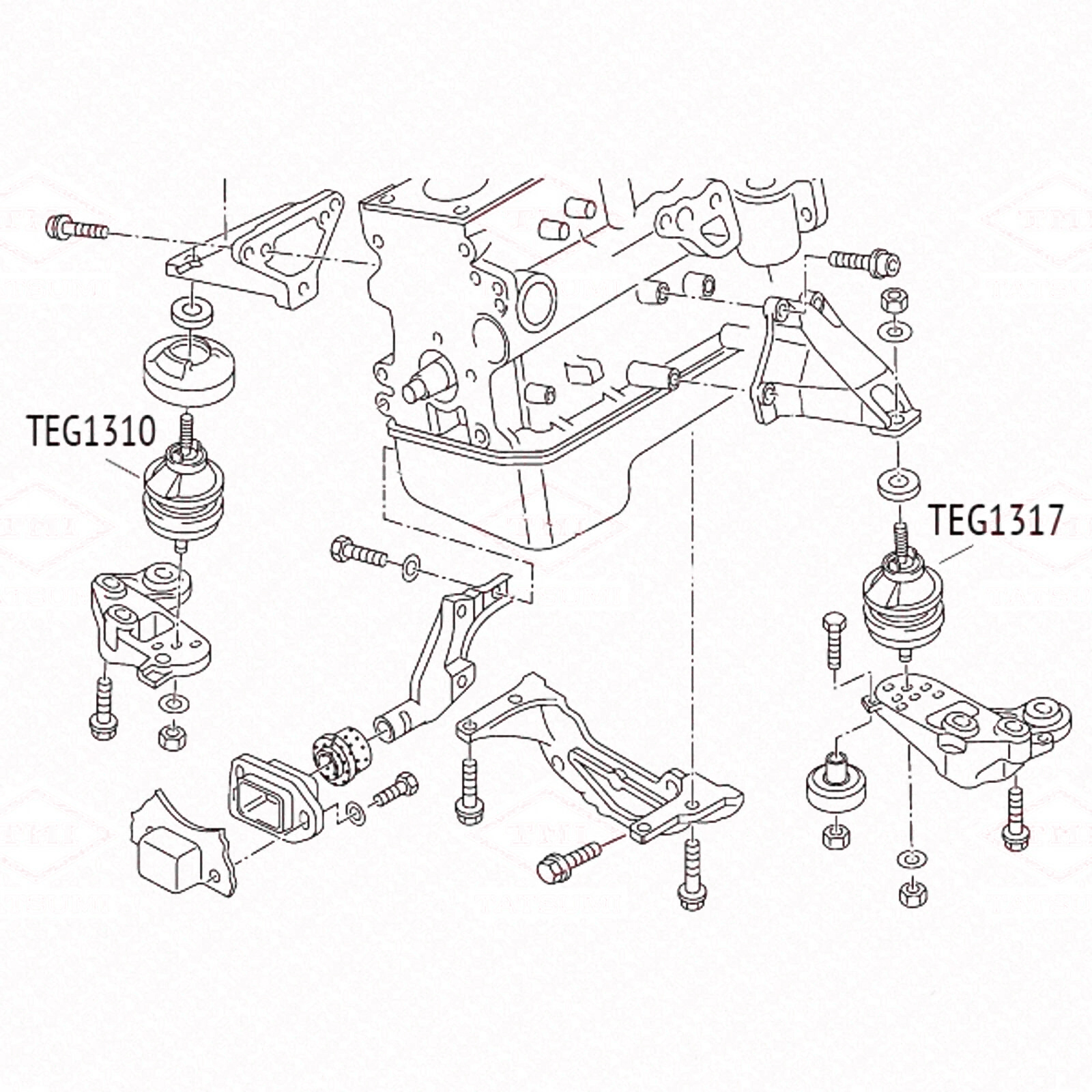 TEG1310

TEG1317